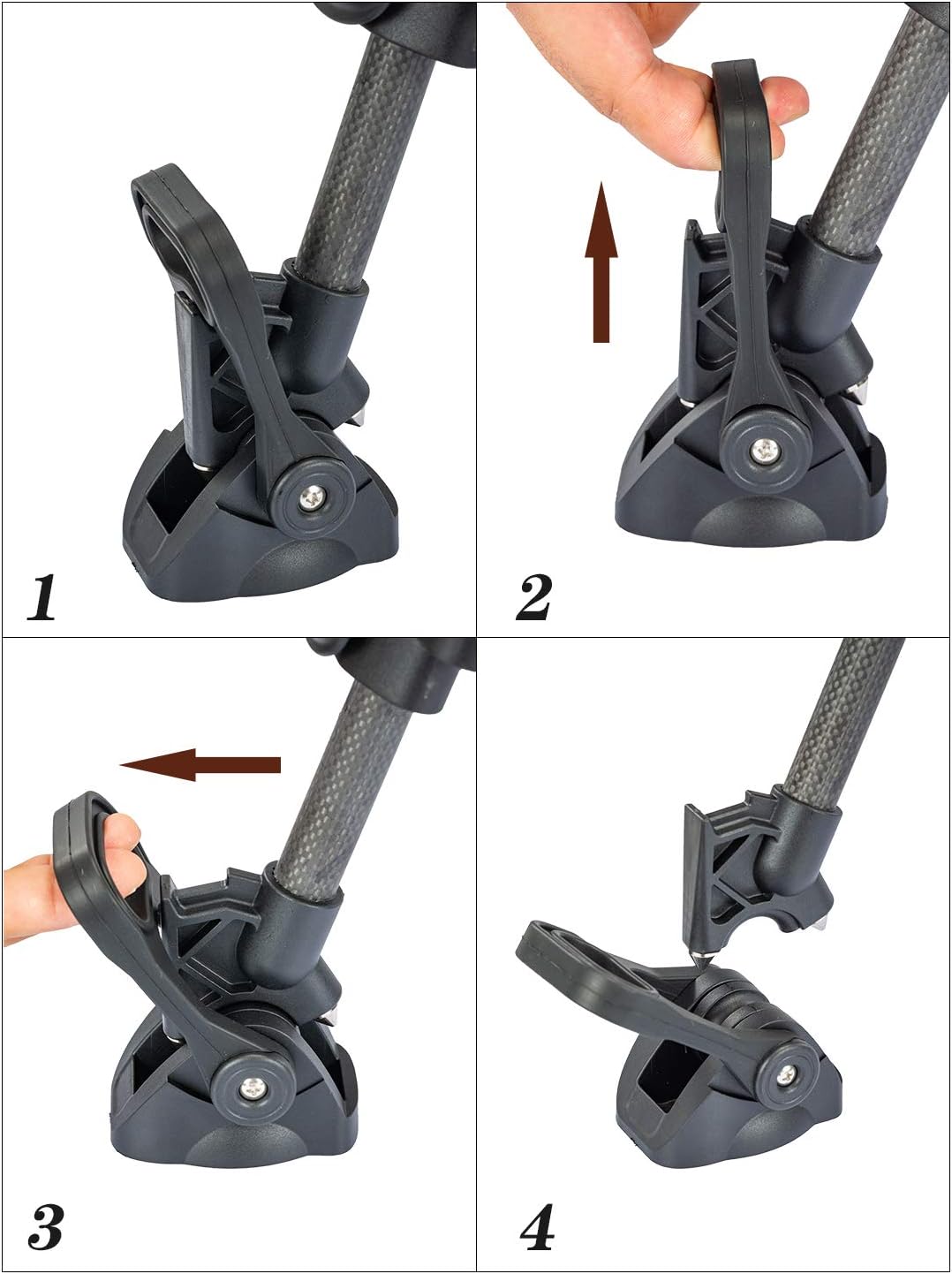 1

2

3

4