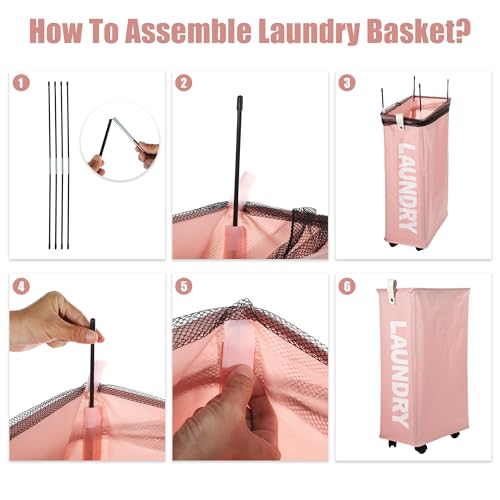 How To Assemble Laundry Basket?

1

2

3

LAUNDRY

4

5

6

LAUNDRY